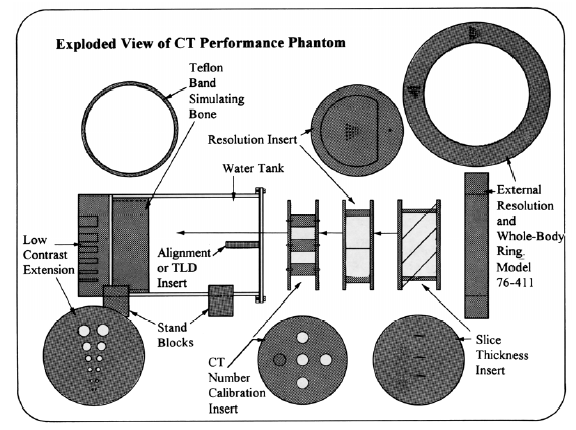 Exploded View of CT Performance Phantom

Teflon Band Simulating Bone

Resolution Insert

Water Tank

External Resolution and Whole-Body Ring. Model 76-411

Low Contrast Extension

Alignment or TLD Insert

Stand Blocks

CT Number Calibration Insert

Slice Thickness Insert